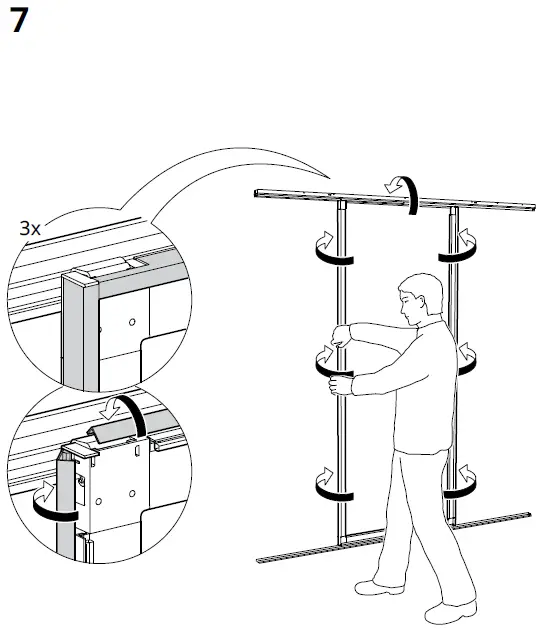 7

3x