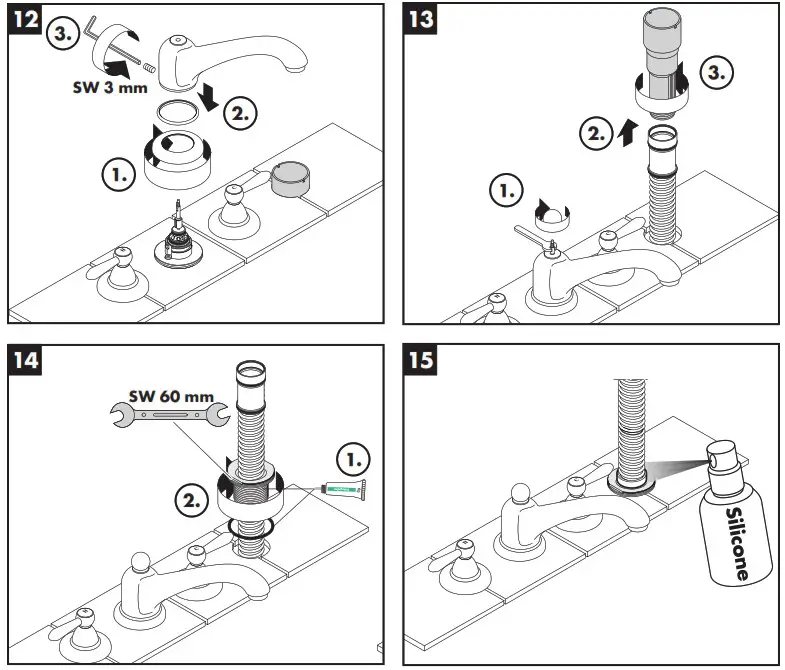 12

3.

SW 3 mm

2.

1.

13

3.

2.

1.

14

SW 60 mm

1.

2.

15

Silicone