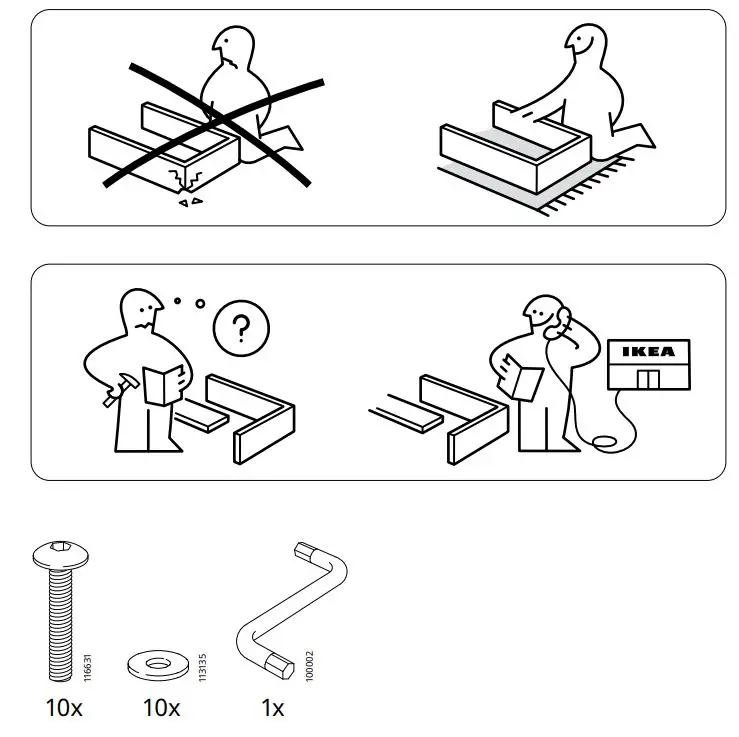 ?

IKEA

116631
10x

113135
10x

100002
1x