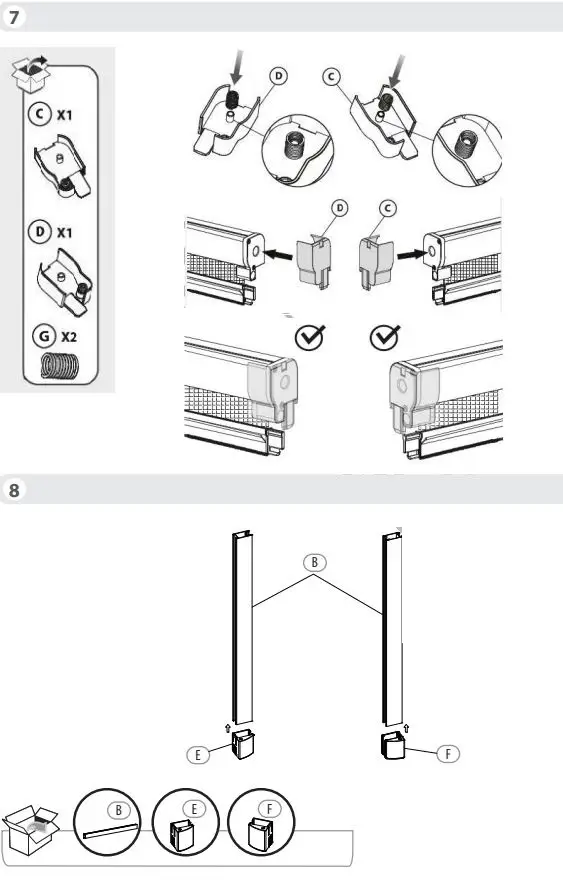 7

C X1

D X1

G X2

D

C

D

C

8

B

E

F

B

E

F