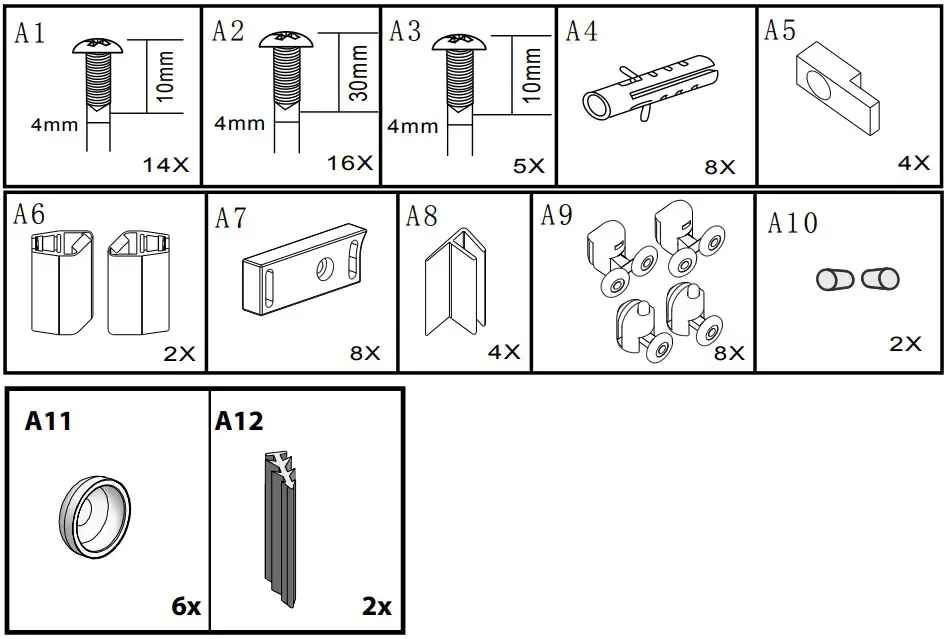 A1
10mm
4mm
14X

A2
30mm
4mm
16X

A3
10mm
4mm
5X

A4
8X

A5
4X

A6
2X

A7
8X

A8
4X

A9
8X

A10
2X

A11
6x

A12
2x