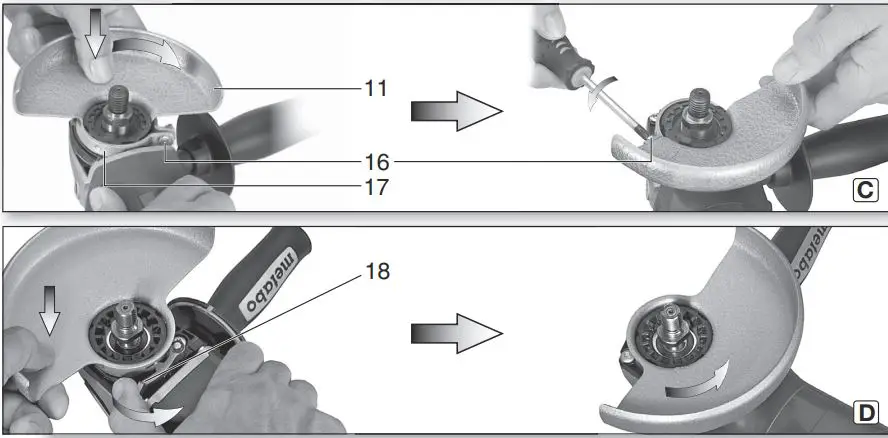 11
16
17
C
18
metabo
metabo
D