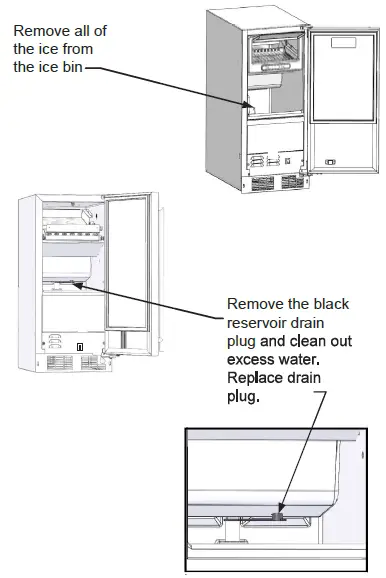 Remove all of the ice from the ice bin

Remove the black reservoir drain plug and clean out excess water. Replace drain plug.