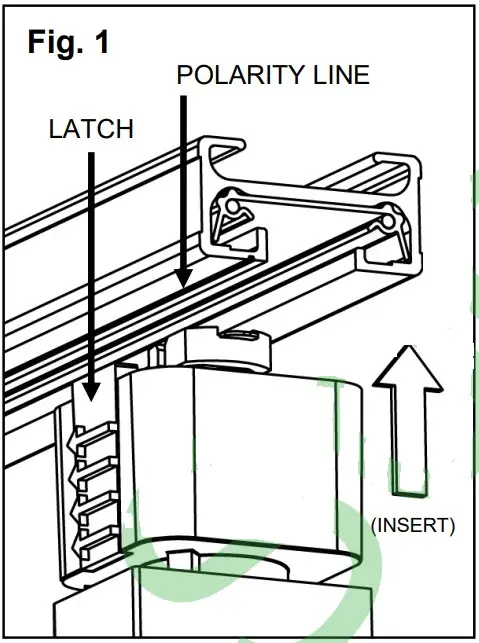 Fig. 1

POLARITY LINE

LATCH

(INSERT)