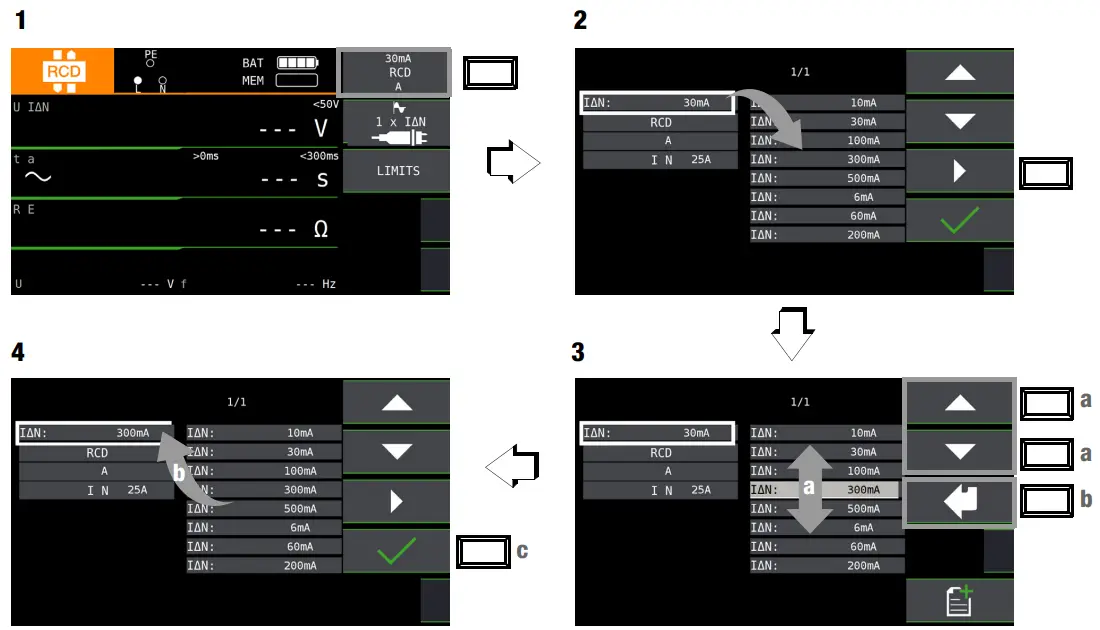 1

RCD PE L N BAT MEM

30mA RCD A

U IΔN <50V
--- V

1 x IΔN

t a >0ms <300ms
--- s

LIMITS

R E
--- Ω

U --- V f --- Hz

2

1/1

IΔN: 30mA
RCD
A
I N 25A

IΔN: 10mA
IΔN: 30mA
IΔN: 100mA
IΔN: 300mA
IΔN: 500mA
IΔN: 6mA
IΔN: 60mA
IΔN: 200mA

3

1/1

IΔN: 30mA
RCD
A
I N 25A

IΔN: 10mA
IΔN: 30mA
IΔN: 100mA
IΔN: 300mA
IΔN: 500mA
IΔN: 6mA
IΔN: 60mA
IΔN: 200mA

a

a
a
b

4

1/1

IΔN: 300mA
RCD
A
I N 25A

IΔN: 10mA
IΔN: 30mA
IΔN: 100mA
IΔN: 300mA
IΔN: 500mA
IΔN: 6mA
IΔN: 60mA
IΔN: 200mA

b

c