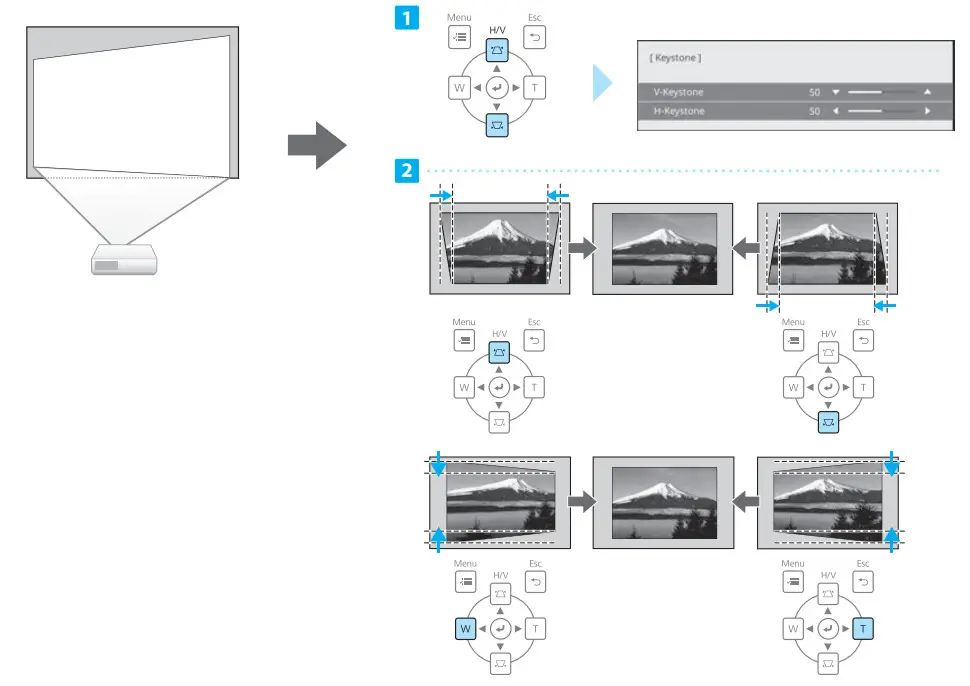 1

Menu
H/V
Esc
W
T

[ Keystone ]
V-Keystone 50
H-Keystone 50

2

Menu
H/V
Esc
W
T

Menu
H/V
Esc
W
T

Menu
H/V
Esc
W
T

Menu
H/V
Esc
W
T