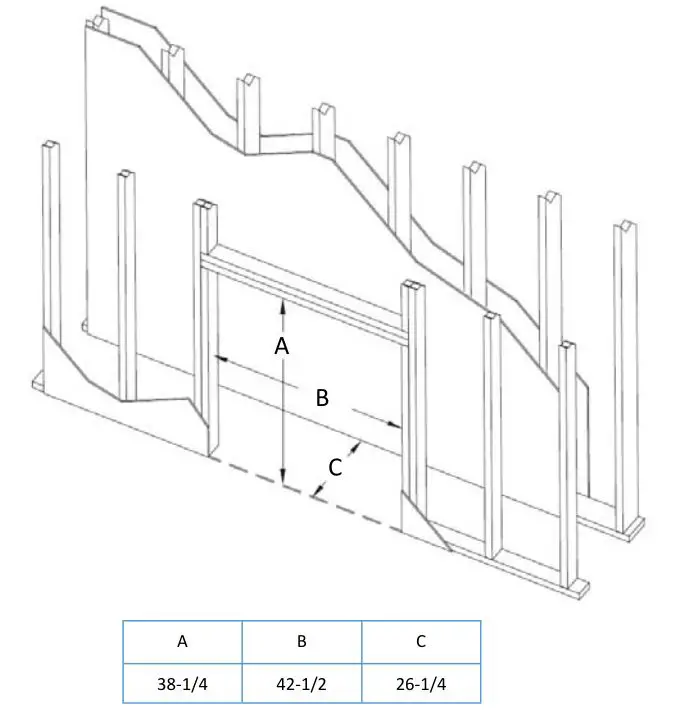 A

B

C

| A | B | C |
|---|---|---|
| 38-1/4 | 42-1/2 | 26-1/4 |