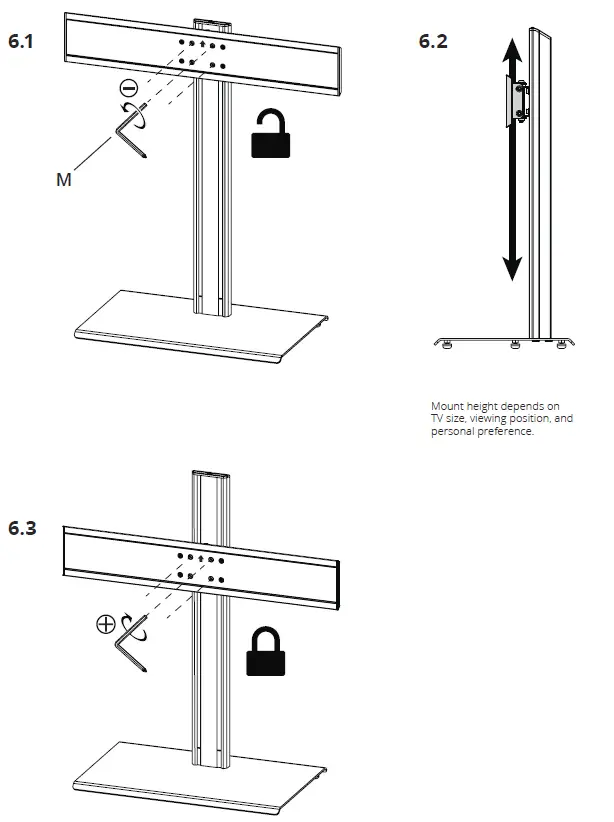 6.1

M

6.2

Mount height depends on TV size, viewing position, and personal preference.

6.3