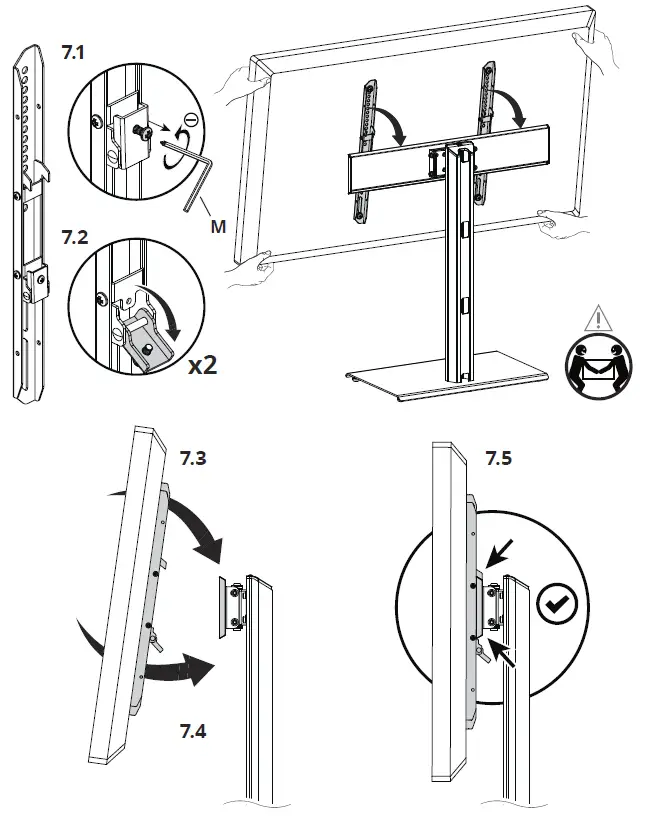 7.1

M

7.2

x2

7.3

7.4

7.5