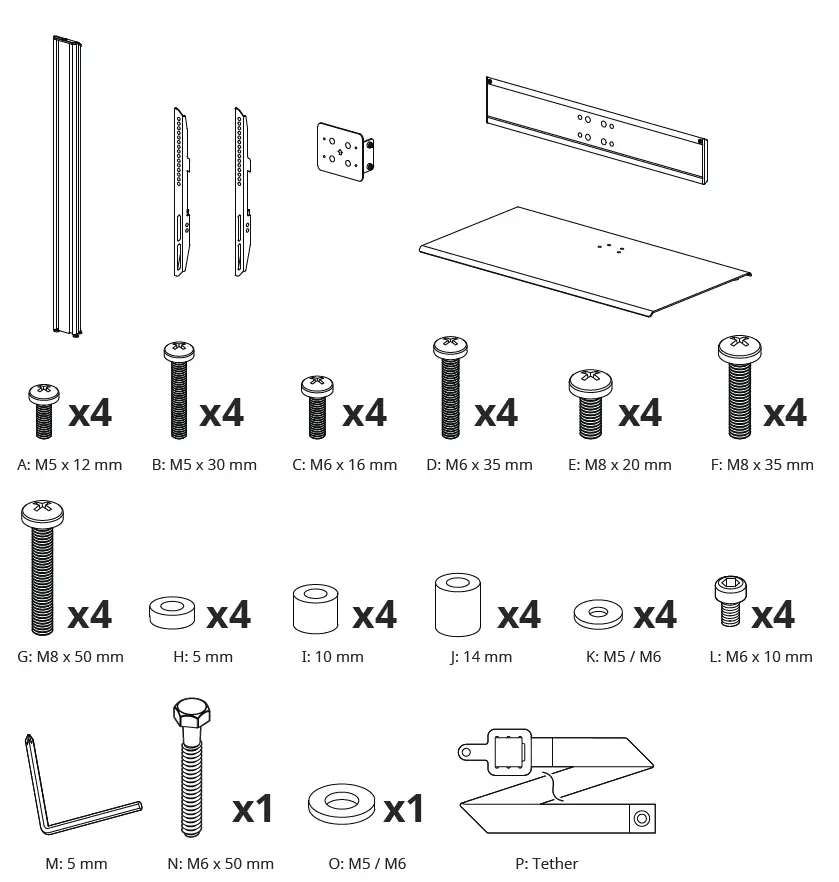 x4
A: M5 x 12 mm

x4
B: M5 x 30 mm

x4
C: M6 x 16 mm

x4
D: M6 x 35 mm

x4
E: M8 x 20 mm

x4
F: M8 x 35 mm

x4
G: M8 x 50 mm

x4
H: 5 mm

x4
I: 10 mm

x4
J: 14 mm

x4
K: M5 / M6

x4
L: M6 x 10 mm

M: 5 mm

x1
N: M6 x 50 mm

x1
O: M5 / M6

P: Tether