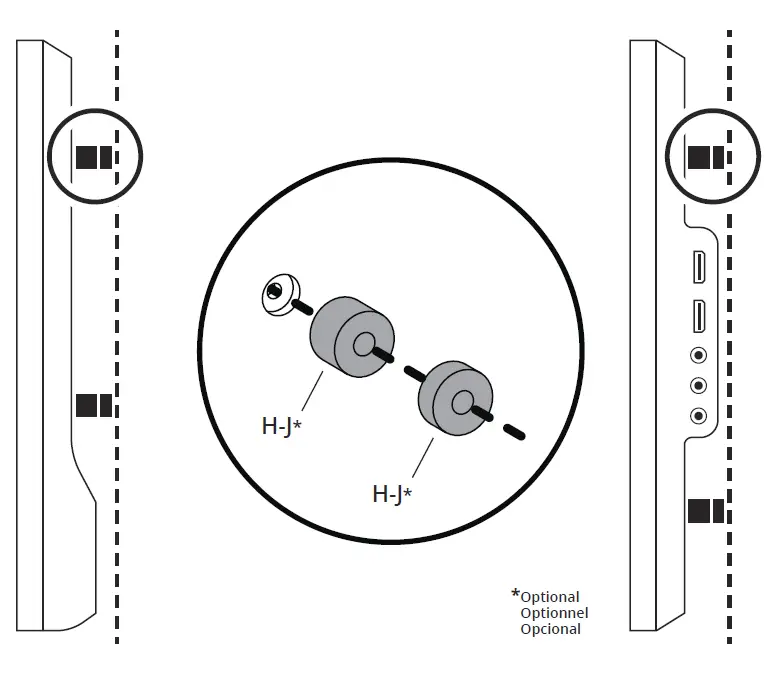 H-J*

H-J*

*Optional
Optionnel
Opcional