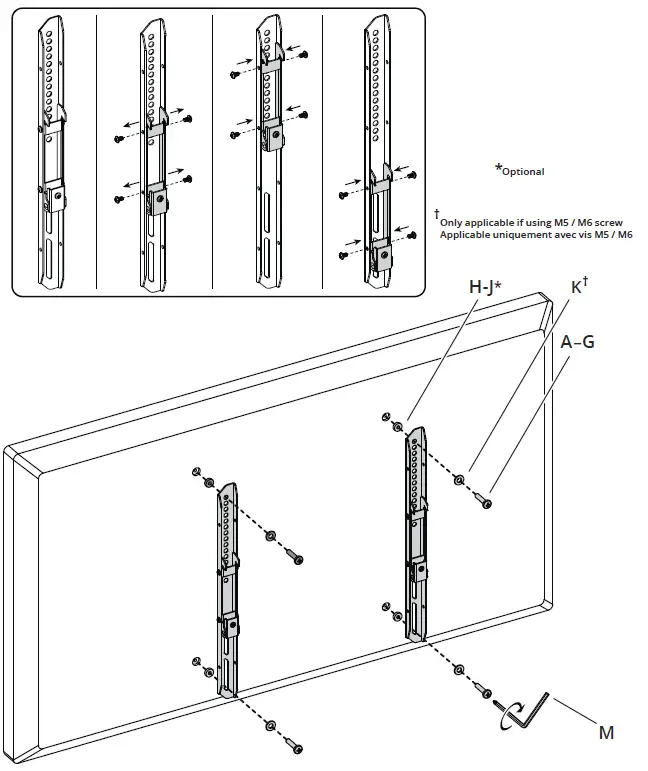 *Optional

†Only applicable if using M5 / M6 screw
Applicable uniquement avec vis M5 / M6

H-J*

K†

A–G

M