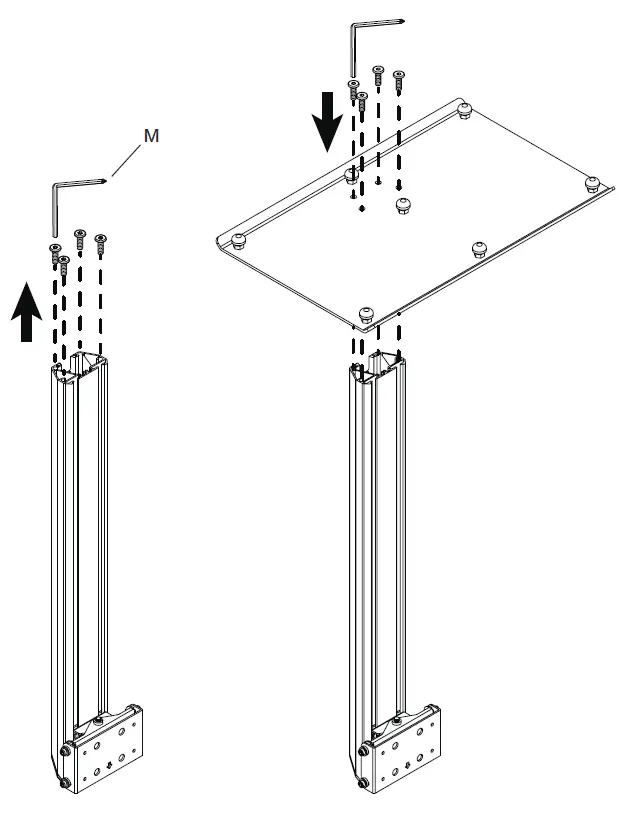 M