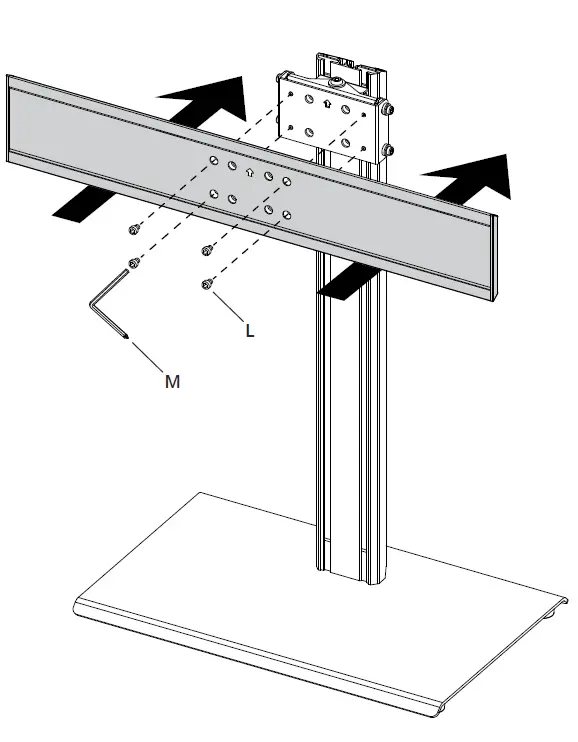 L

M