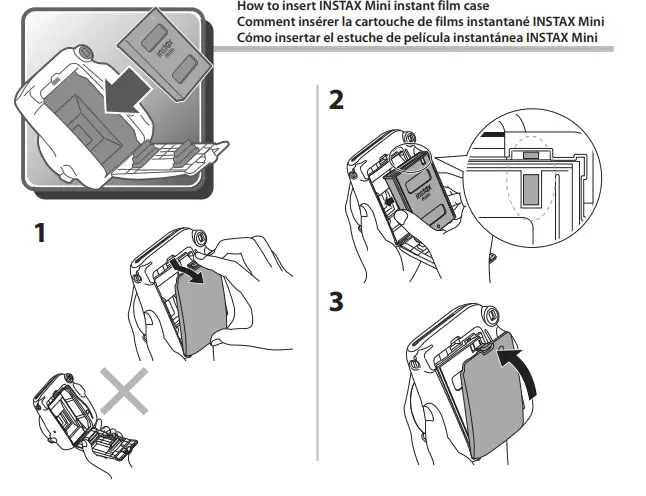 How to insert INSTAX Mini instant film case
Comment insérer la cartouche de films instantané INSTAX Mini
Cómo insertar el estuche de película instantánea INSTAX Mini

instax mini

1

2

instax mini

3