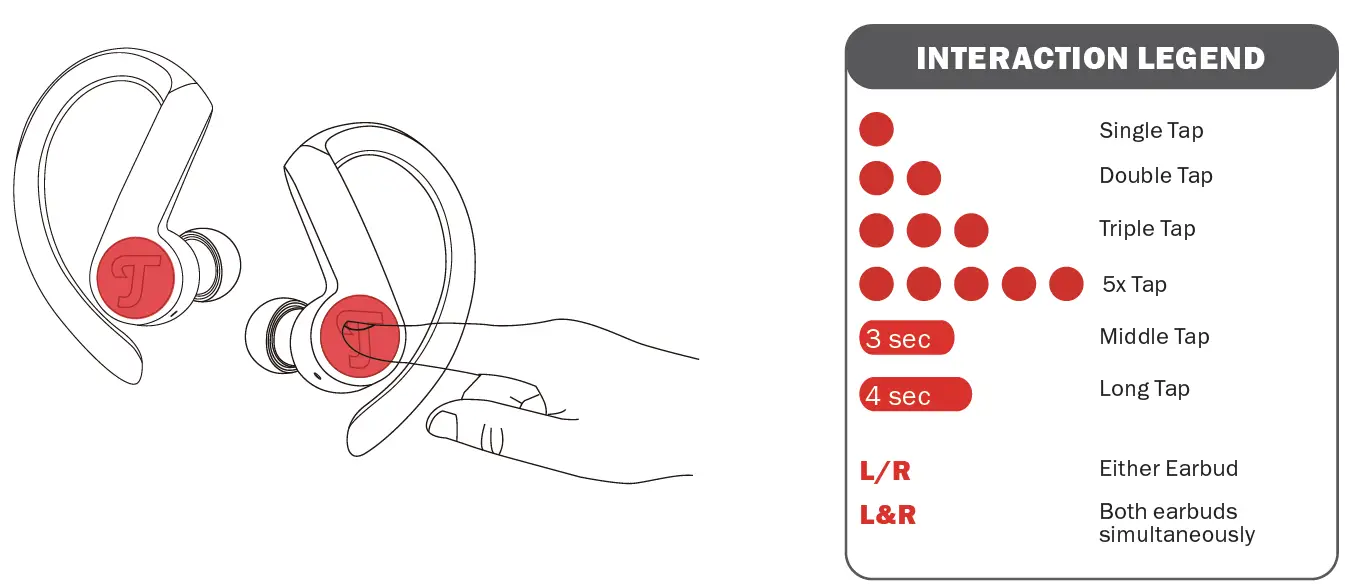 INTERACTION LEGEND

Single Tap

Double Tap

Triple Tap

5x Tap

3 sec Middle Tap

4 sec Long Tap

L/R Either Earbud

L&R Both earbuds simultaneously