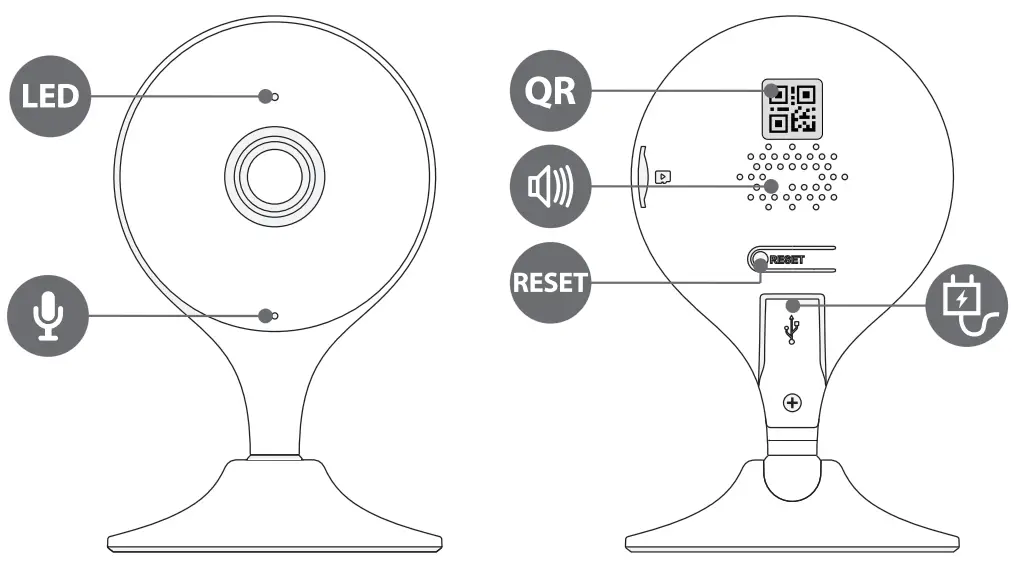 LED

QR

RESET

RESET