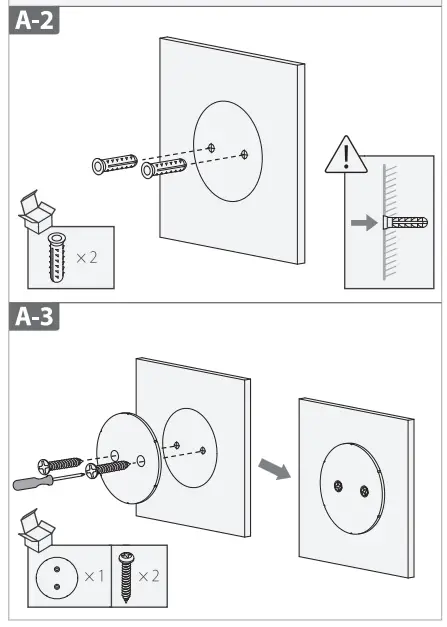 A-2

×2

A-3

×1

×2