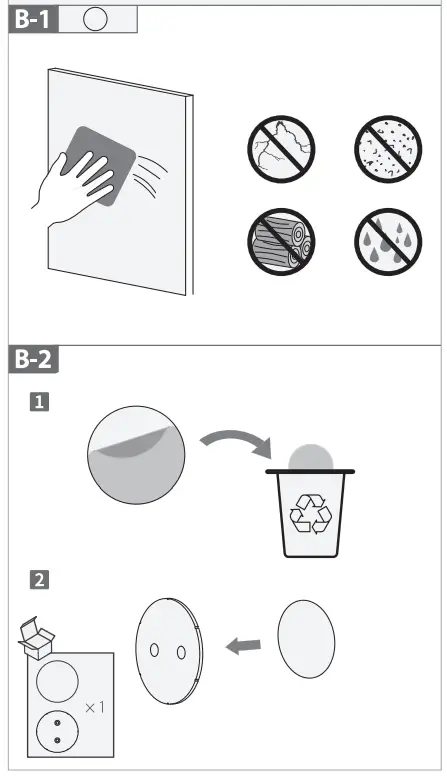 B-1

B-2

1

2

×1