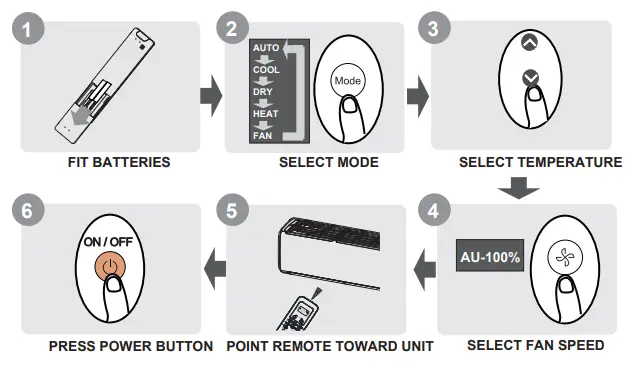 1
FIT BATTERIES

2
AUTO
COOL
DRY
HEAT
FAN
Mode
SELECT MODE

3
SELECT TEMPERATURE

4
AU-100%
SELECT FAN SPEED

5
POINT REMOTE TOWARD UNIT

6
ON / OFF
PRESS POWER BUTTON