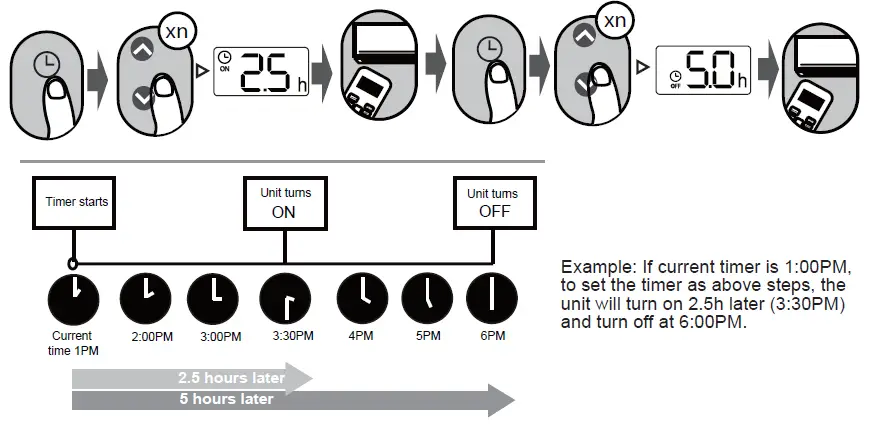 xn

ON 2.5 h

xn

OFF 5.0 h

Timer starts

Unit turns ON

Unit turns OFF

Current time 1PM

2:00PM

3:00PM

3:30PM

4PM

5PM

6PM

2.5 hours later

5 hours later

Example: If current timer is 1:00PM, to set the timer as above steps, the unit will turn on 2.5h later (3:30PM) and turn off at 6:00PM.