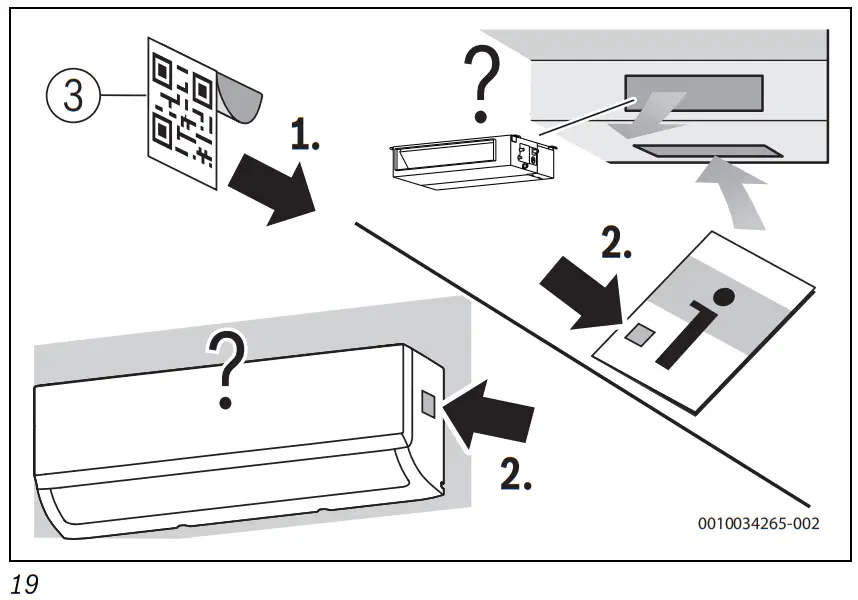 3

1.

?

2.

i

?

2.

0010034265-002

19