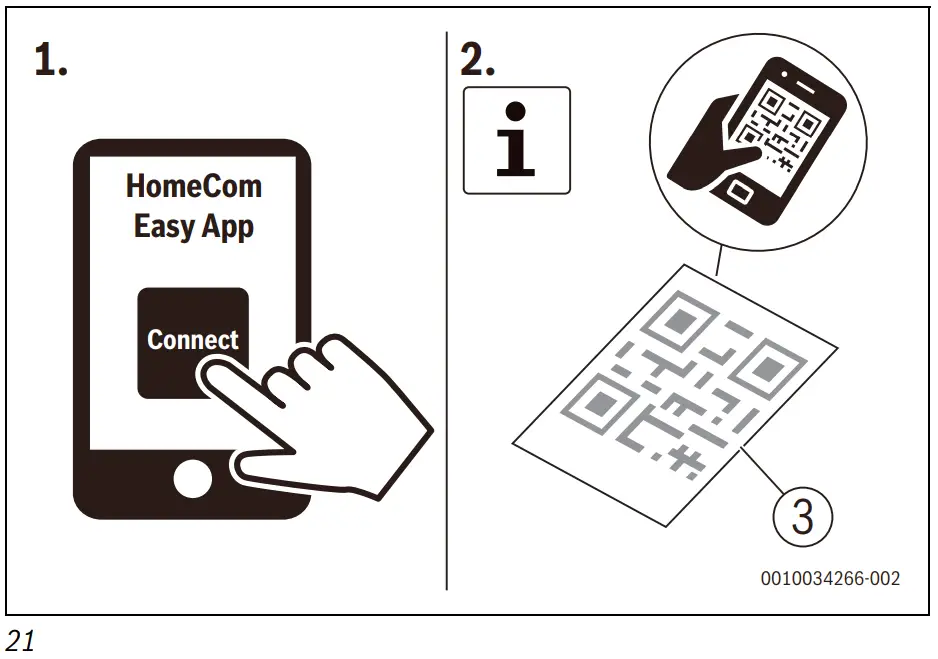 1.

HomeCom Easy App

Connect

2.

i

3

0010034266-002

21