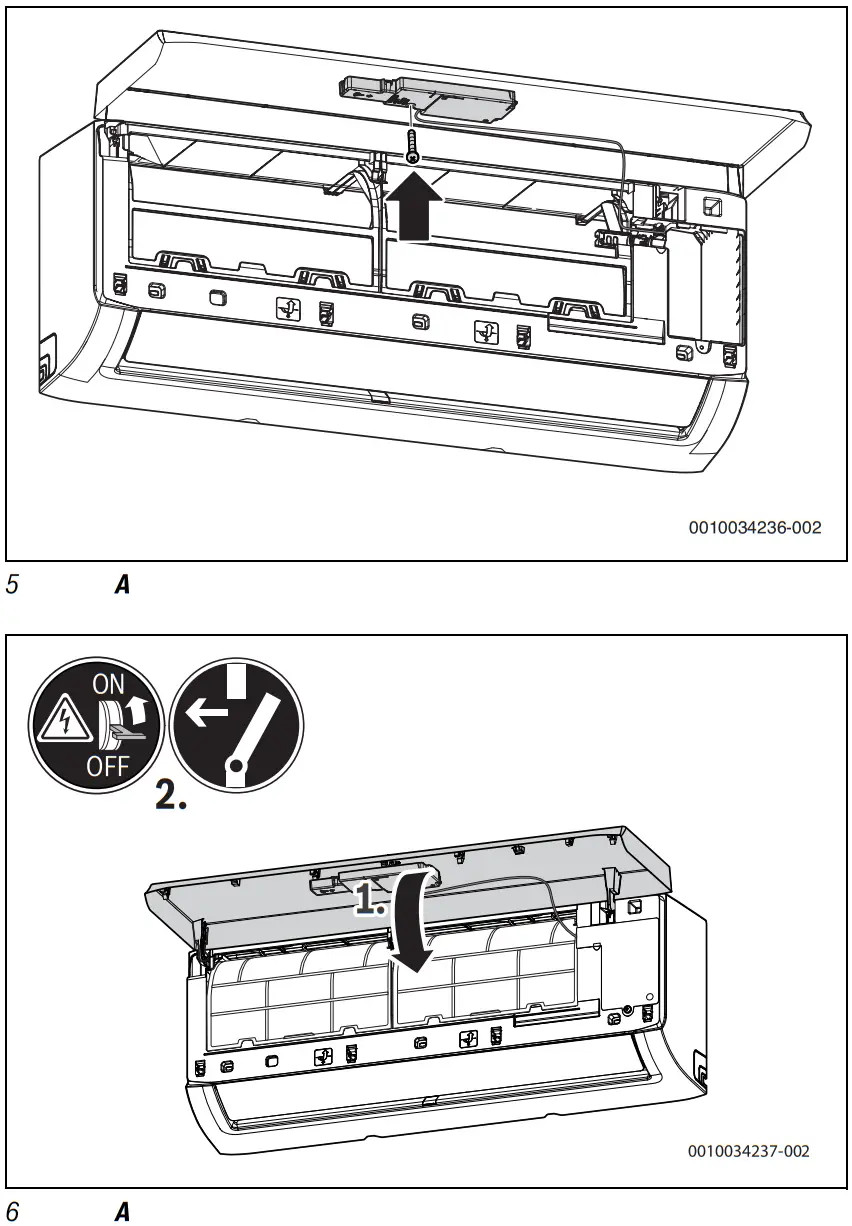 0010034236-002

5 A

ON

OFF

2.

1.

0010034237-002

6 A