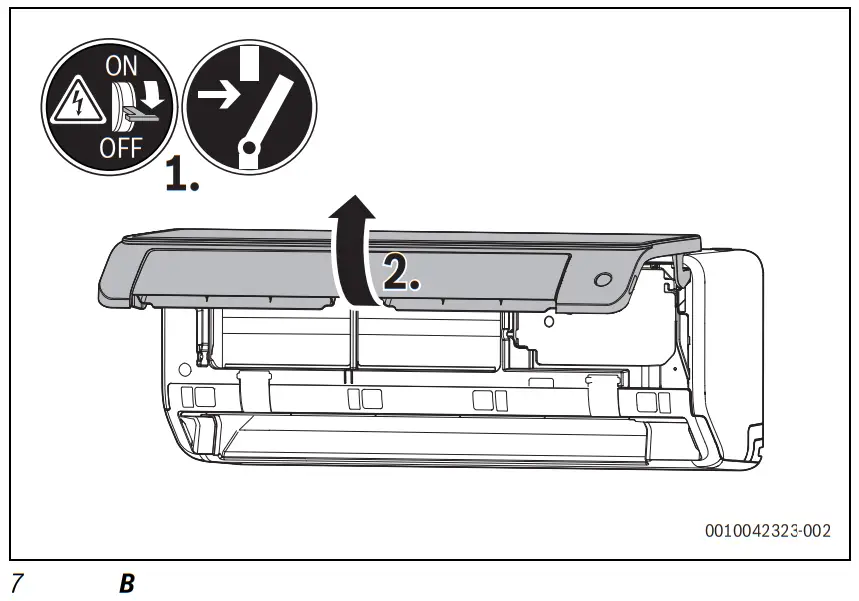 ON
OFF
1.
2.
0010042323-002
7 B