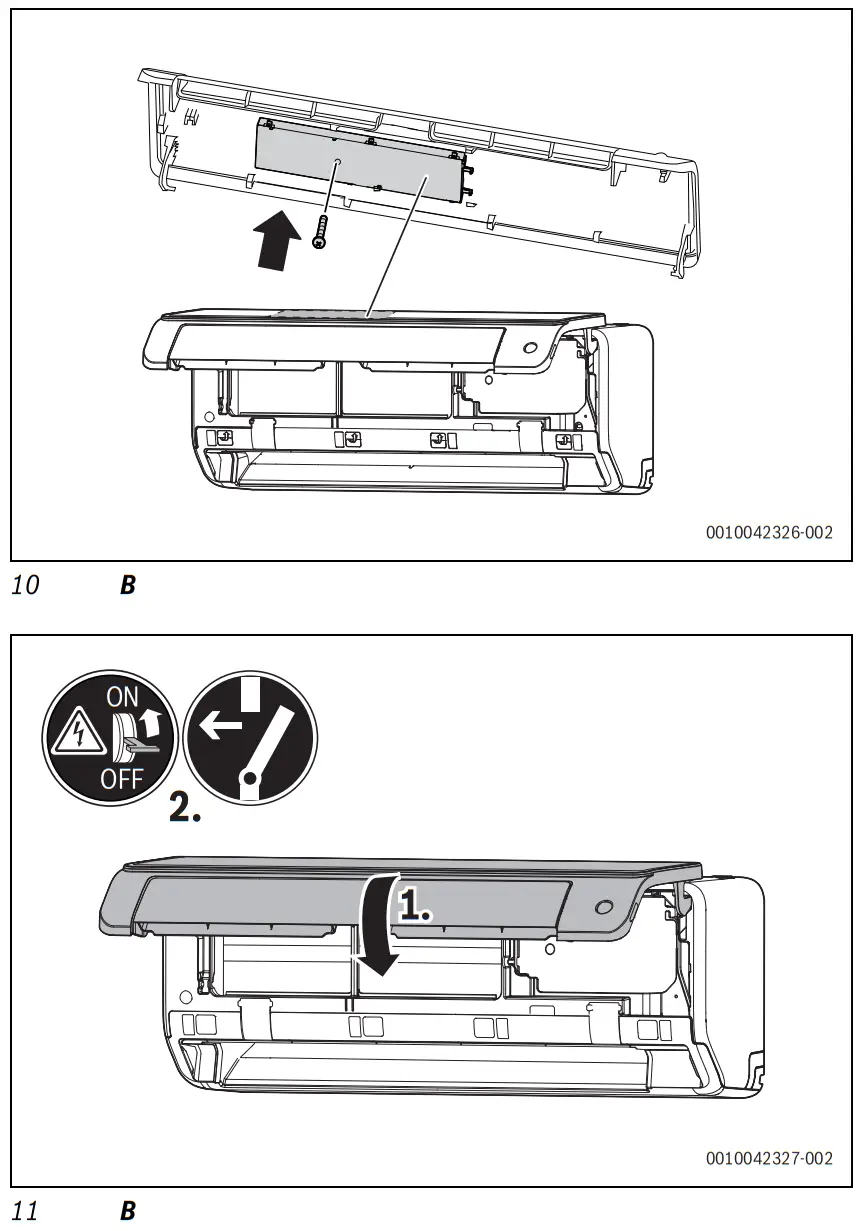 0010042326-002

10 B

ON

OFF

2.

1.

0010042327-002

11 B