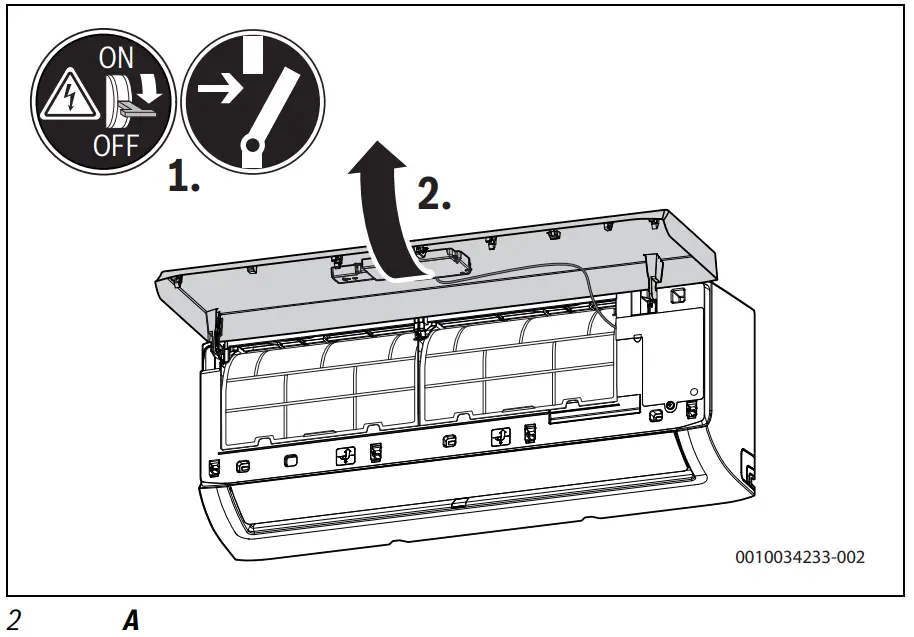 ON
OFF
1.
2.
0010034233-002

2 A