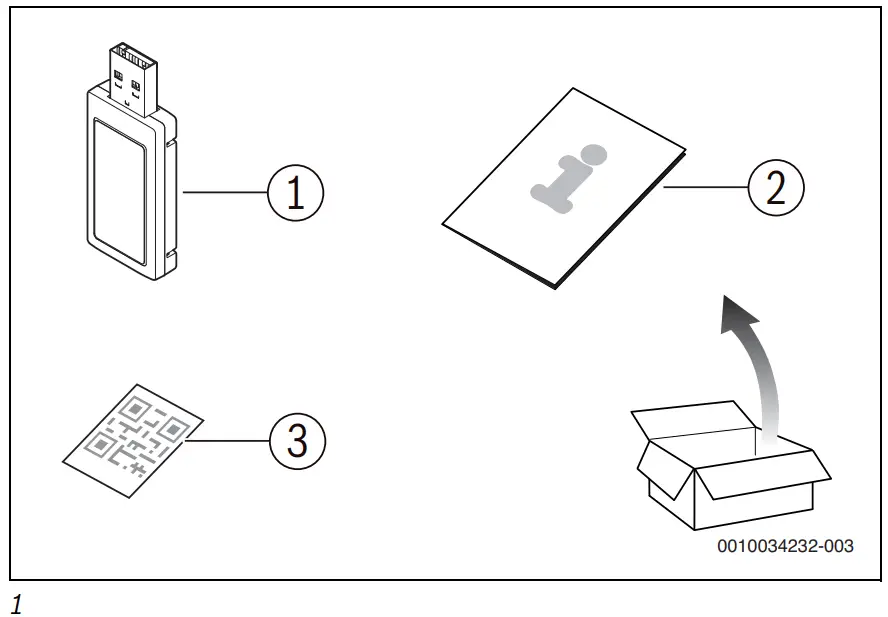 1

2

3

0010034232-003

1