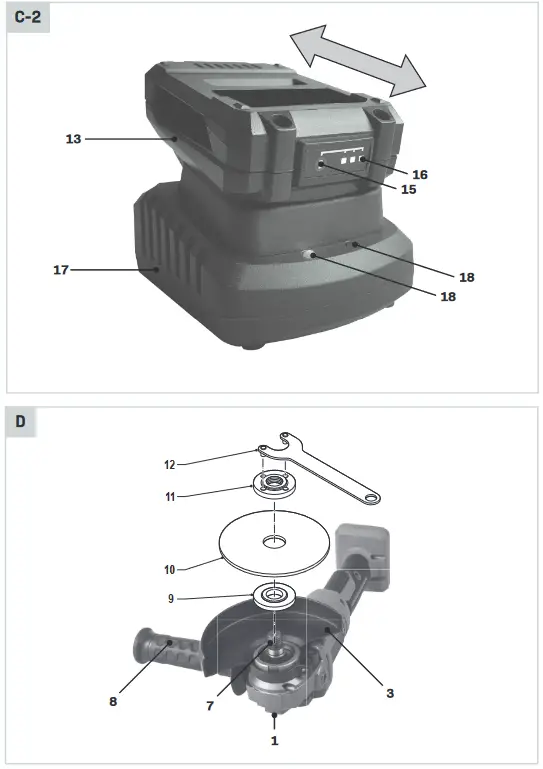 C-2

13

16

15

17

18

18

D

12

11

10

9

8

7

3

1