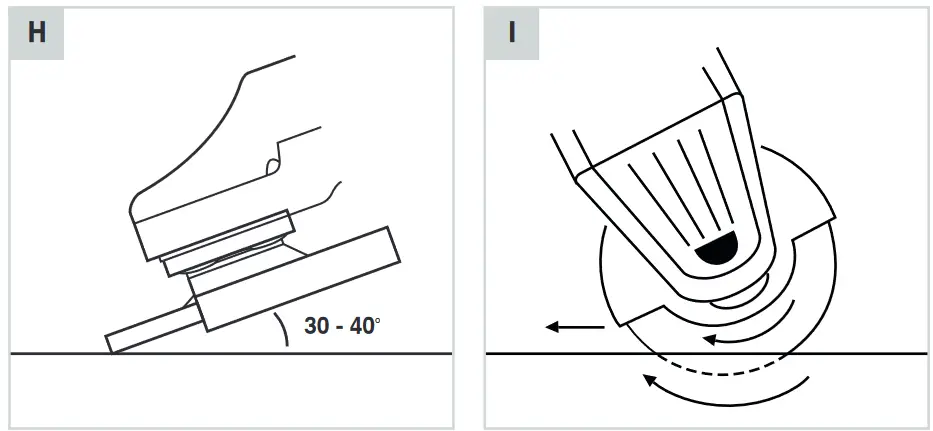 H

30 - 40°

I