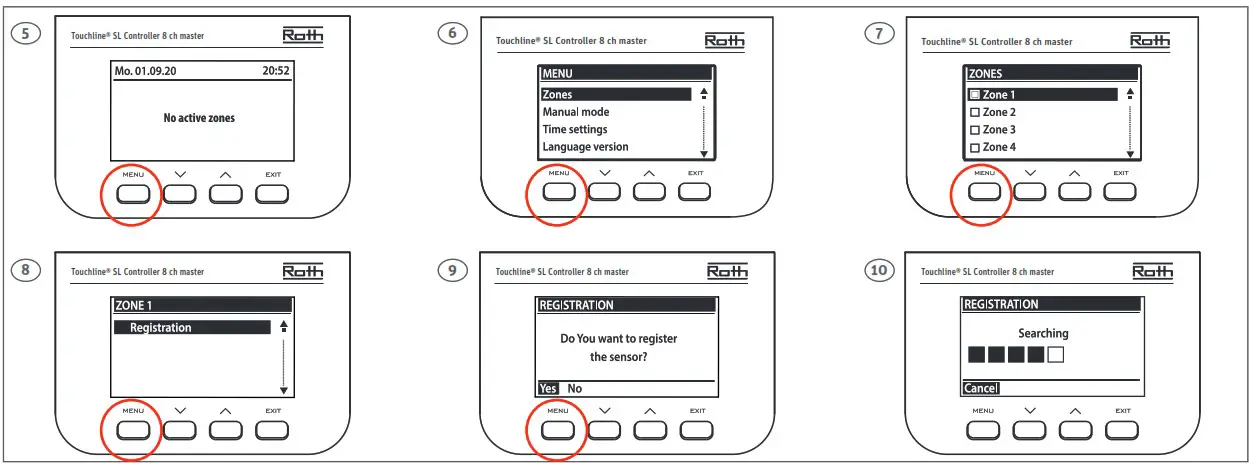 5

Touchline® SL Controller 8 ch master

Roth

Mo. 01.09.20 20:52

No active zones

MENU EXIT

6

Touchline® SL Controller 8 ch master

Roth

MENU

Zones

Manual mode

Time settings

Language version

MENU EXIT

7

Touchline® SL Controller 8 ch master

Roth

ZONES

Zone 1

Zone 2

Zone 3

Zone 4

MENU EXIT

8

Touchline® SL Controller 8 ch master

Roth

ZONE 1

Registration

MENU EXIT

9

Touchline® SL Controller 8 ch master

Roth

REGISTRATION

Do You want to register the sensor?

Yes No

MENU EXIT

10

Touchline® SL Controller 8 ch master

Roth

REGISTRATION

Searching

Cancel

MENU EXIT