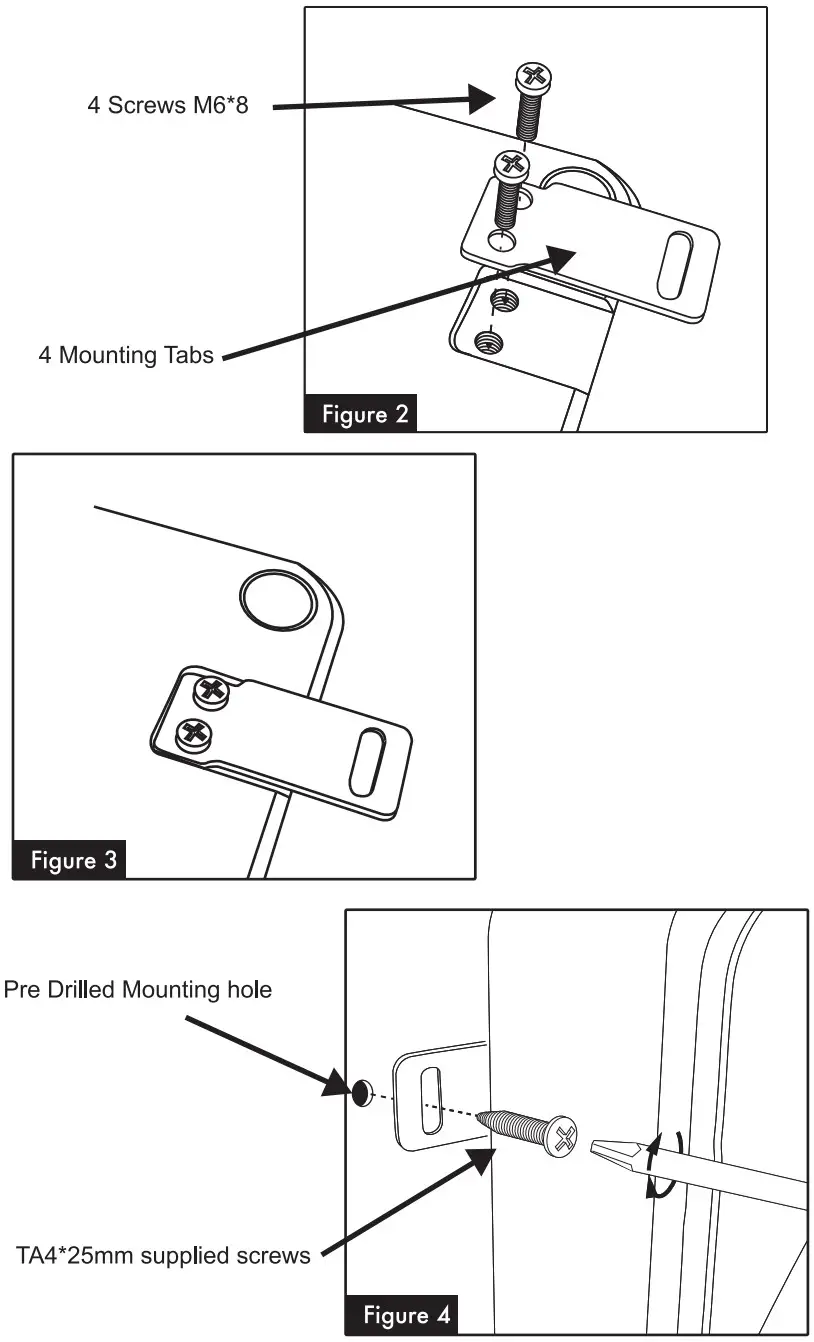 4 Screws M6*8

4 Mounting Tabs

Figure 2

Figure 3

Pre Drilled Mounting hole

TA4*25mm supplied screws

Figure 4