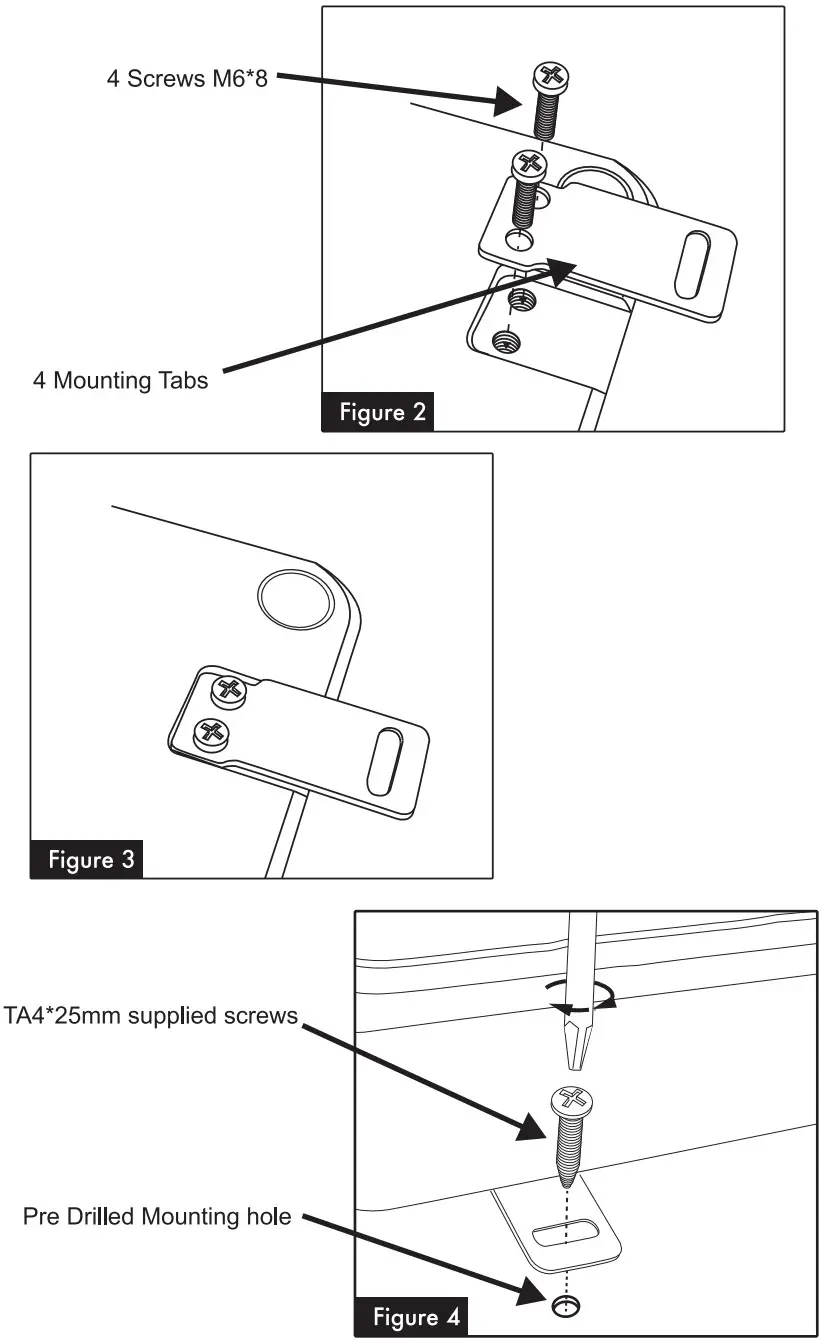 4 Screws M6*8

4 Mounting Tabs

Figure 2

Figure 3

TA4*25mm supplied screws

Pre Drilled Mounting hole

Figure 4