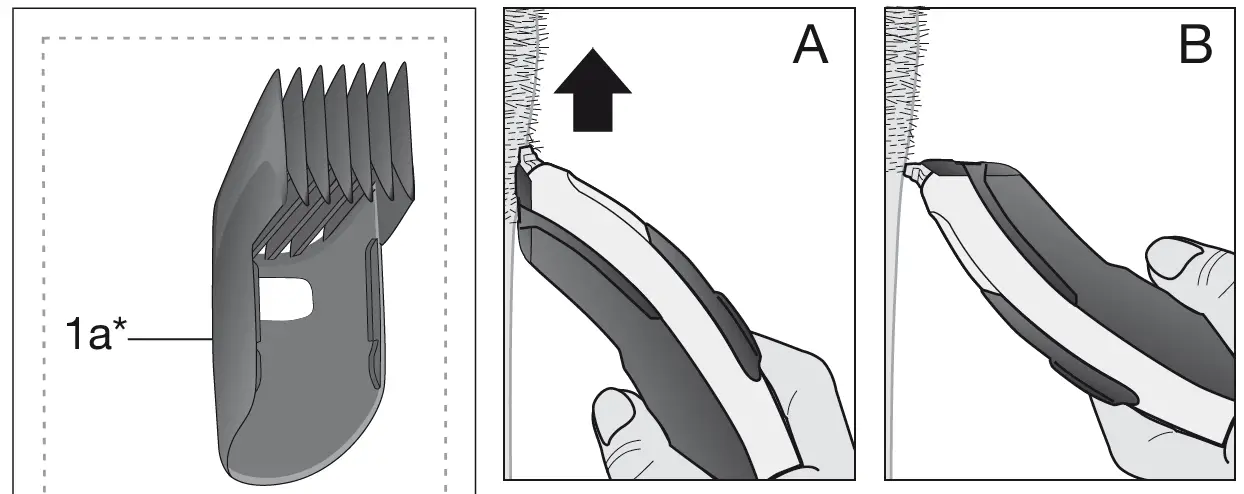 1a*

A

B