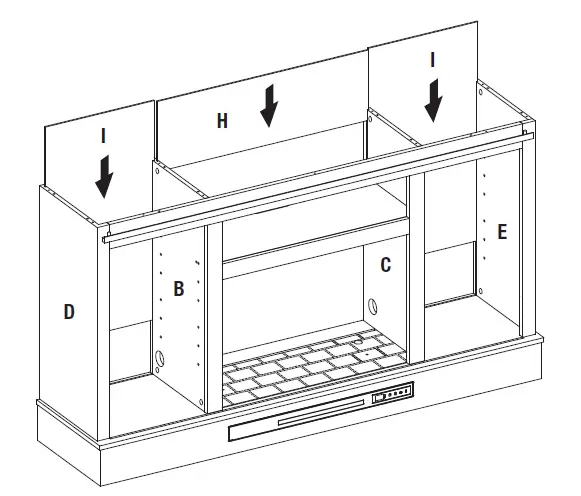 I
H
I
E
C
B
D