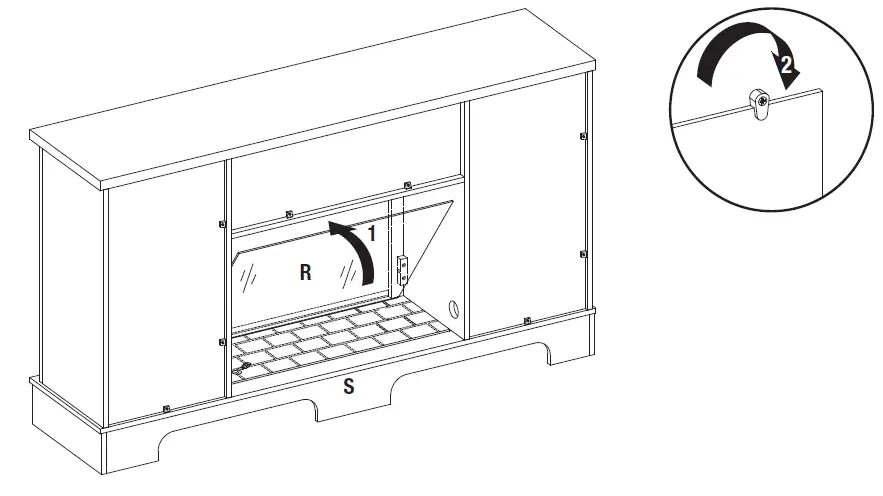 1
R
S
2