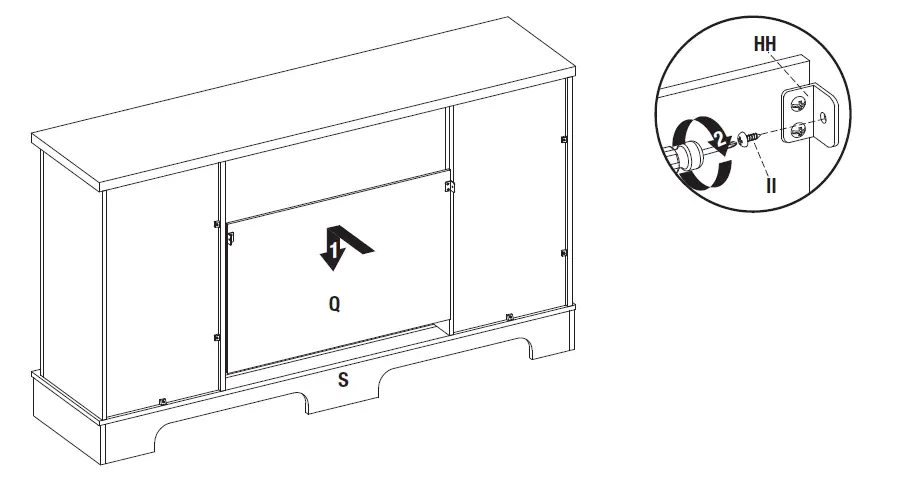 1
Q
S
HH
2
II