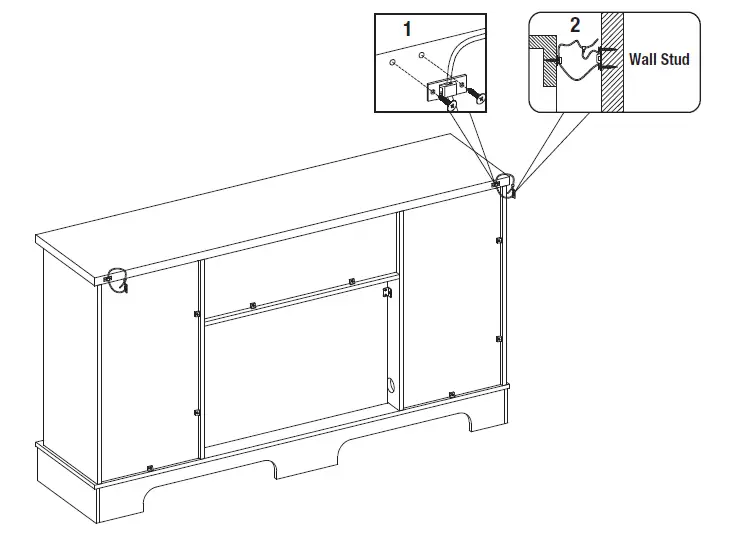 1

2

Wall Stud