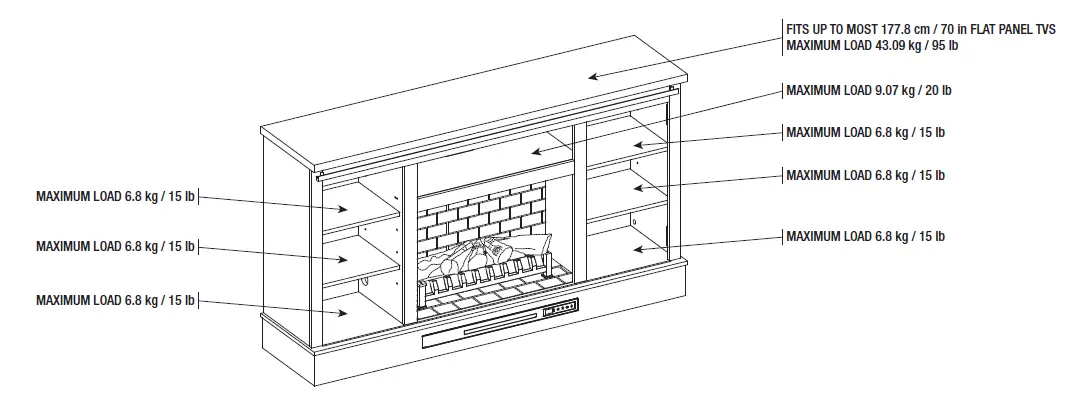 FITS UP TO MOST 177.8 cm / 70 in FLAT PANEL TVS
MAXIMUM LOAD 43.09 kg / 95 lb

MAXIMUM LOAD 9.07 kg / 20 lb

MAXIMUM LOAD 6.8 kg / 15 lb

MAXIMUM LOAD 6.8 kg / 15 lb

MAXIMUM LOAD 6.8 kg / 15 lb

MAXIMUM LOAD 6.8 kg / 15 lb

MAXIMUM LOAD 6.8 kg / 15 lb

MAXIMUM LOAD 6.8 kg / 15 lb