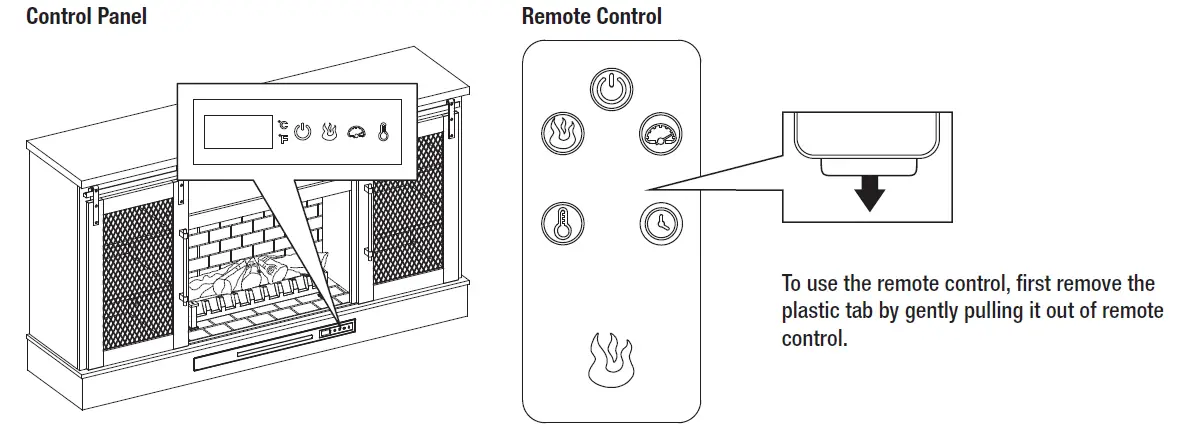 Control Panel

°C
°F

Remote Control

To use the remote control, first remove the plastic tab by gently pulling it out of remote control.