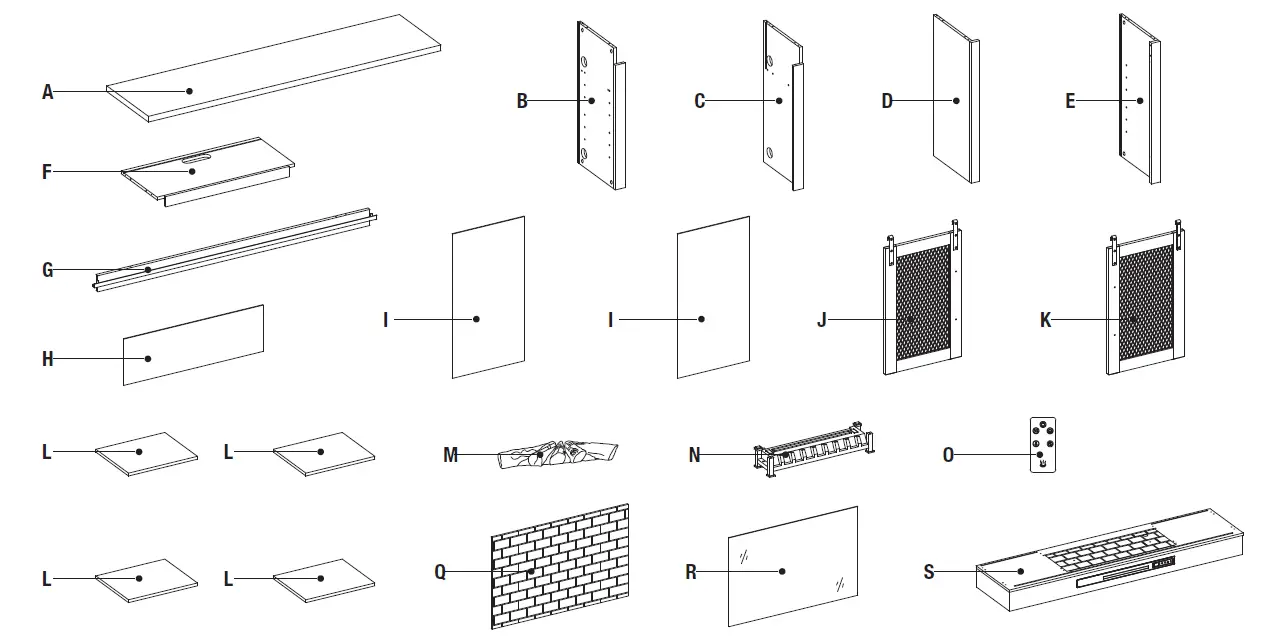 A
B
C
D
E
F
G
H
I
I
J
K
L
L
M
N
O
L
L
Q
R
S