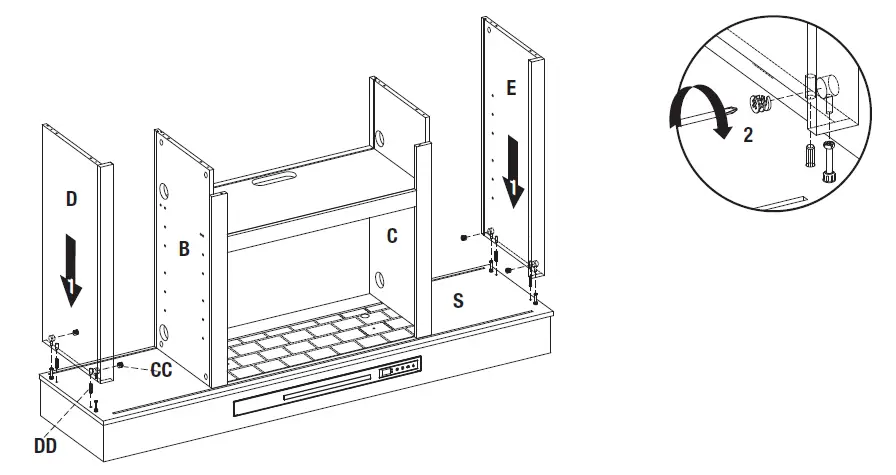 D
1
B
C
E
1
S
CC
DD
2