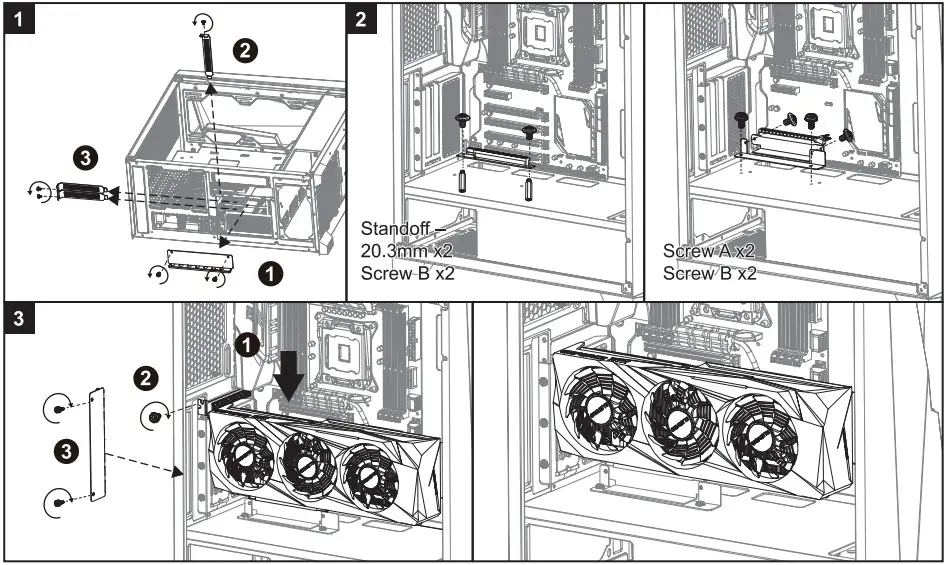 1

2

3

1

2

Standoff – 20.3mm x2
Screw B x2

Screw A x2
Screw B x2

3

1

2

3