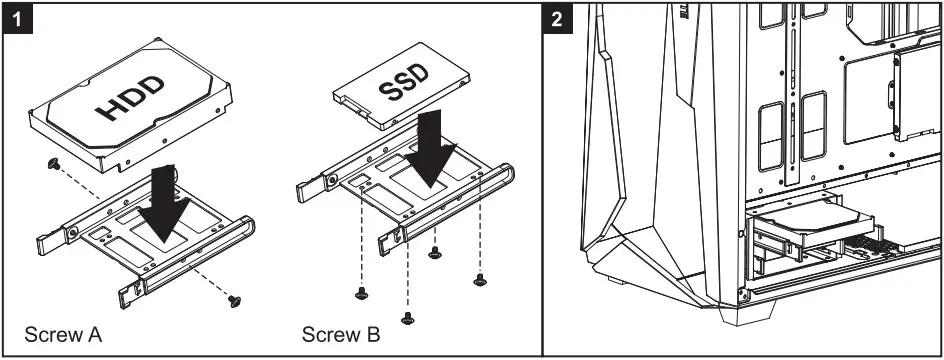 1

HDD

SSD

Screw A

Screw B

2