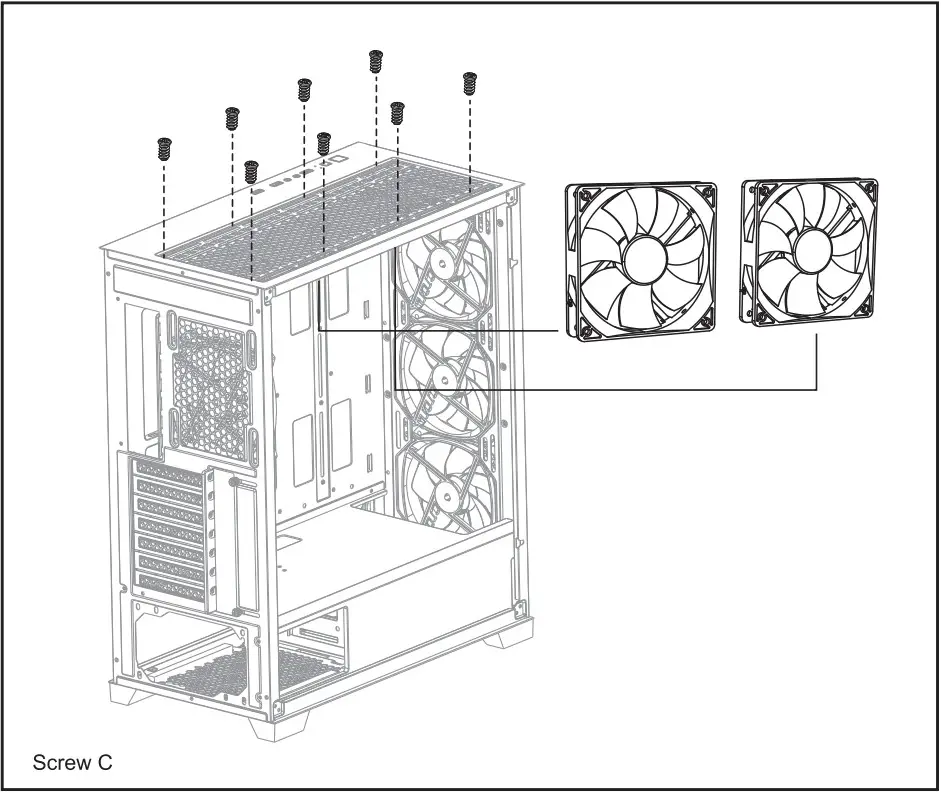 Screw C