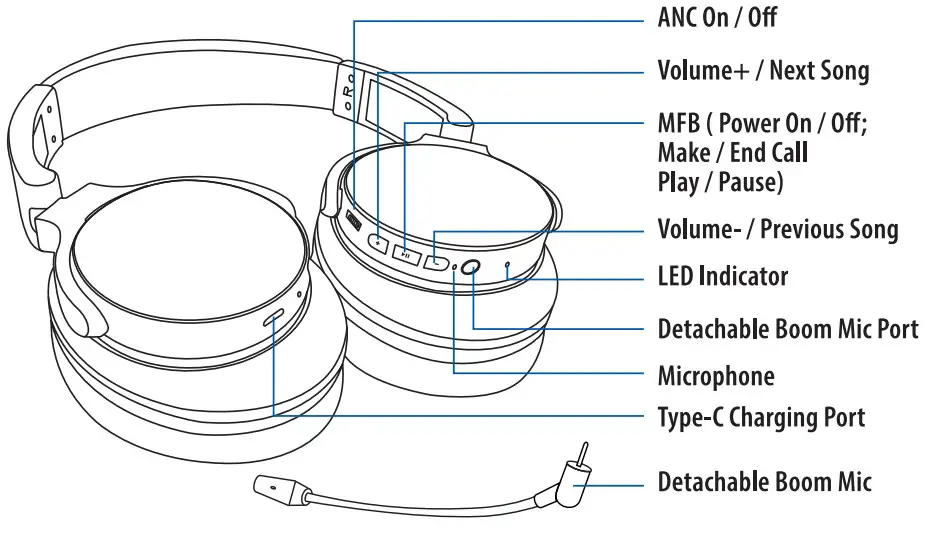 ANC On / Off
Volume+ / Next Song
MFB ( Power On / Off; Make / End Call Play / Pause)
Volume- / Previous Song
LED Indicator
Detachable Boom Mic Port
Microphone
Type-C Charging Port
Detachable Boom Mic